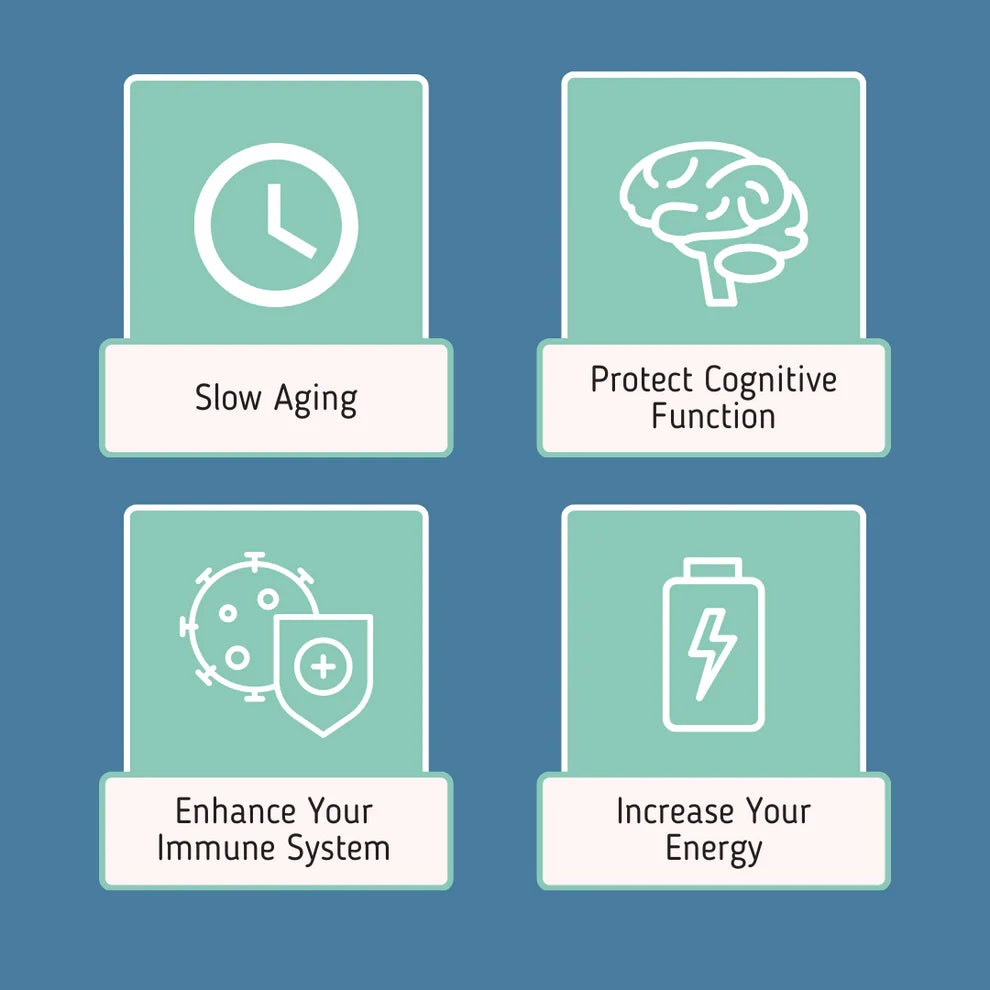 Slow Aging

Protect Cognitive Function

Enhance Your Immune System

Increase Your Energy